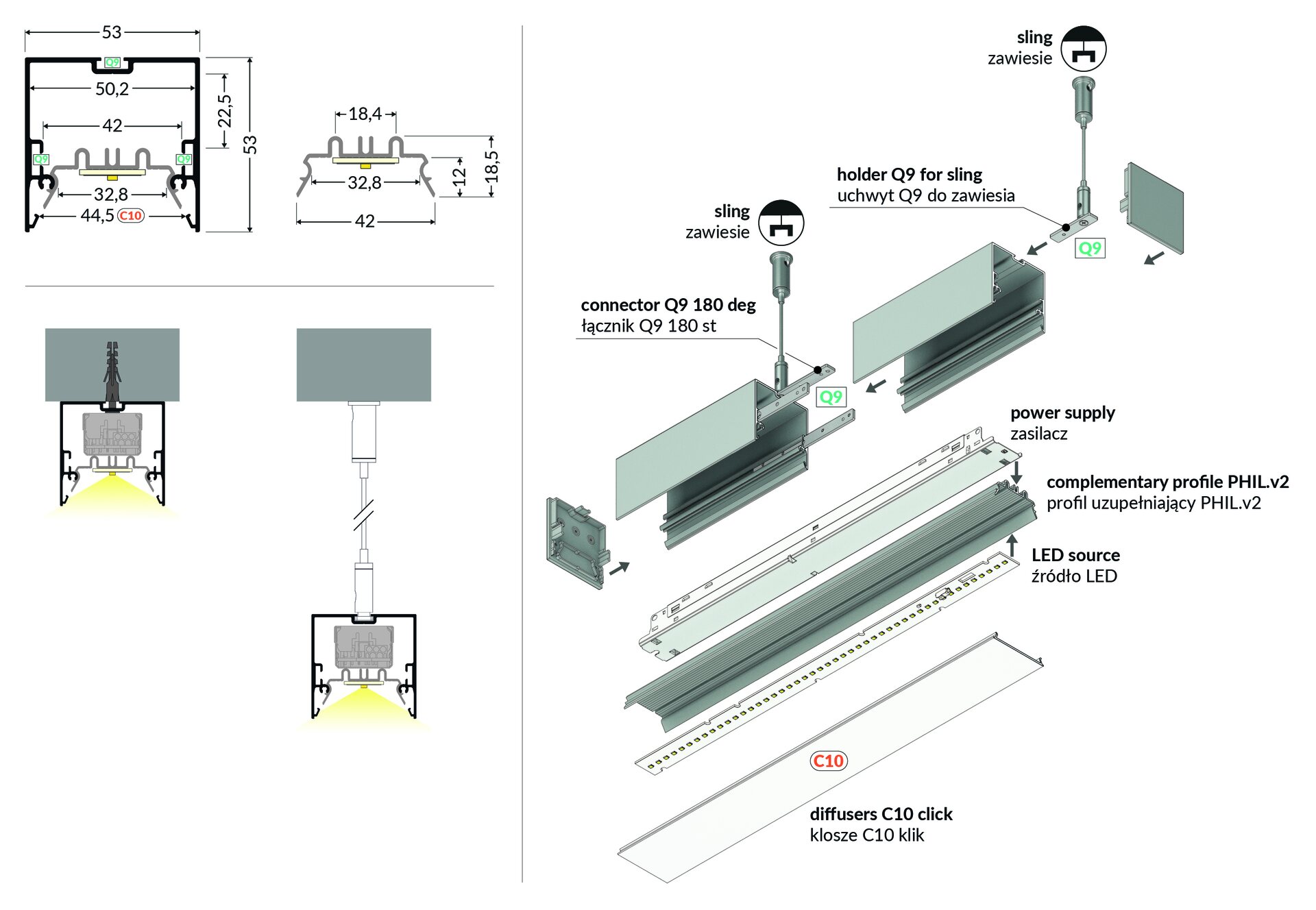 53
Q9
50,2
42
22,5
53
Q9
Q9
32,8
44,5 C10

18,4
32,8
12
18,5
42

sling
zawiesie

holder Q9 for sling
uchwyt Q9 do zawiesia

Q9

sling
zawiesie

connector Q9 180 deg
łącznik Q9 180 st

Q9

power supply
zasilacz

complementary profile PHIL.v2
profil uzupełniający PHIL.v2

LED source
źródło LED

C10

diffusers C10 click
klosze C10 klik