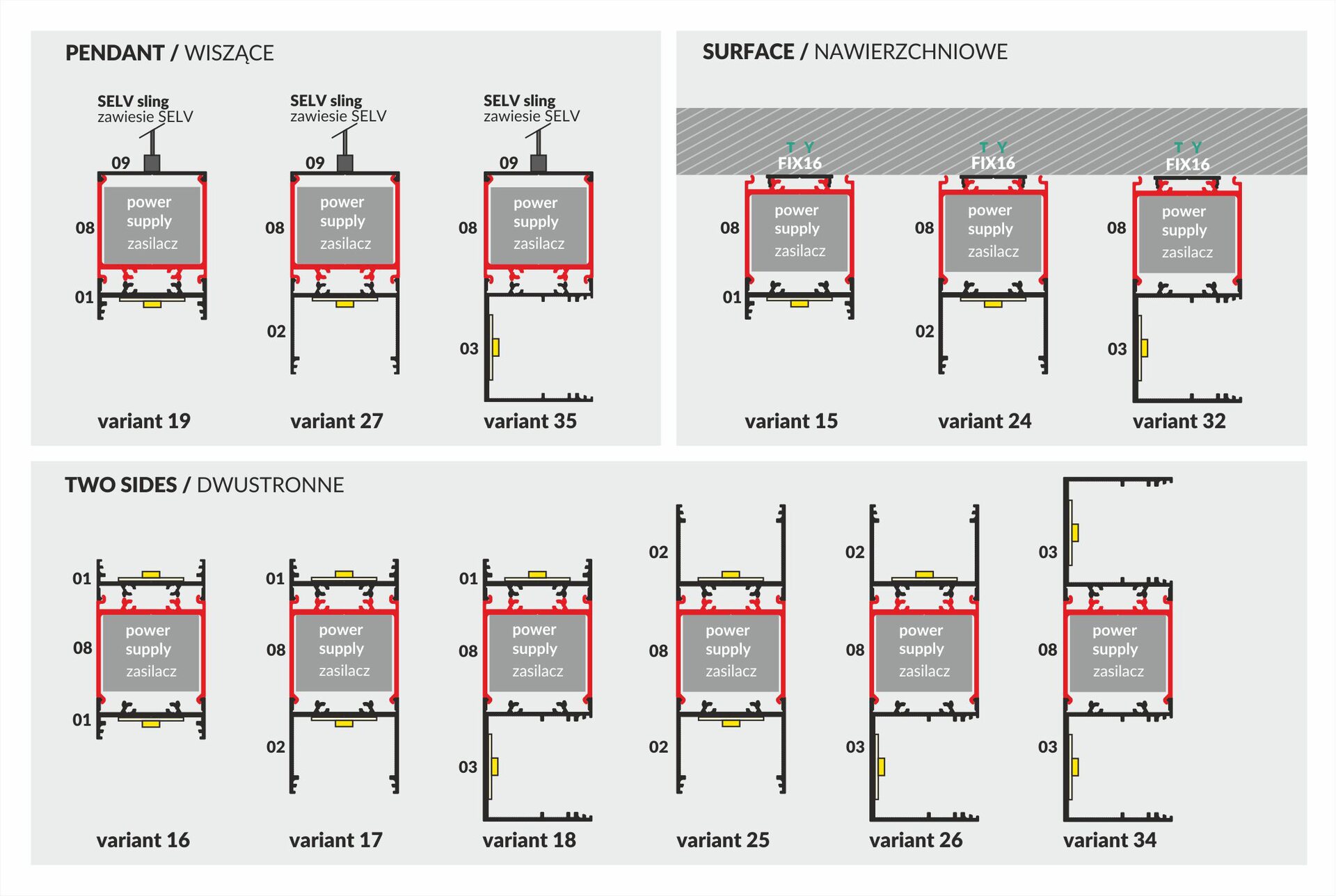 PENDANT / WISZĄCE

SELV sling
zawiesie SELV
09
08
power
supply
zasilacz
01
variant 19

SELV sling
zawiesie SELV
09
08
power
supply
zasilacz
02
variant 27

SELV sling
zawiesie SELV
09
08
power
supply
zasilacz
03
variant 35

SURFACE / NAWIERZCHNIOWE

FIX16
08
power
supply
zasilacz
01
variant 15

FIX16
08
power
supply
zasilacz
02
variant 24

FIX16
08
power
supply
zasilacz
03
variant 32

TWO SIDES / DWUSTRONNE

01
08
power
supply
zasilacz
01
variant 16

01
08
power
supply
zasilacz
02
variant 17

01
08
power
supply
zasilacz
03
variant 18

02
08
power
supply
zasilacz
02
variant 25

02
08
power
supply
zasilacz
03
variant 26

03
08
power
supply
zasilacz
03
variant 34