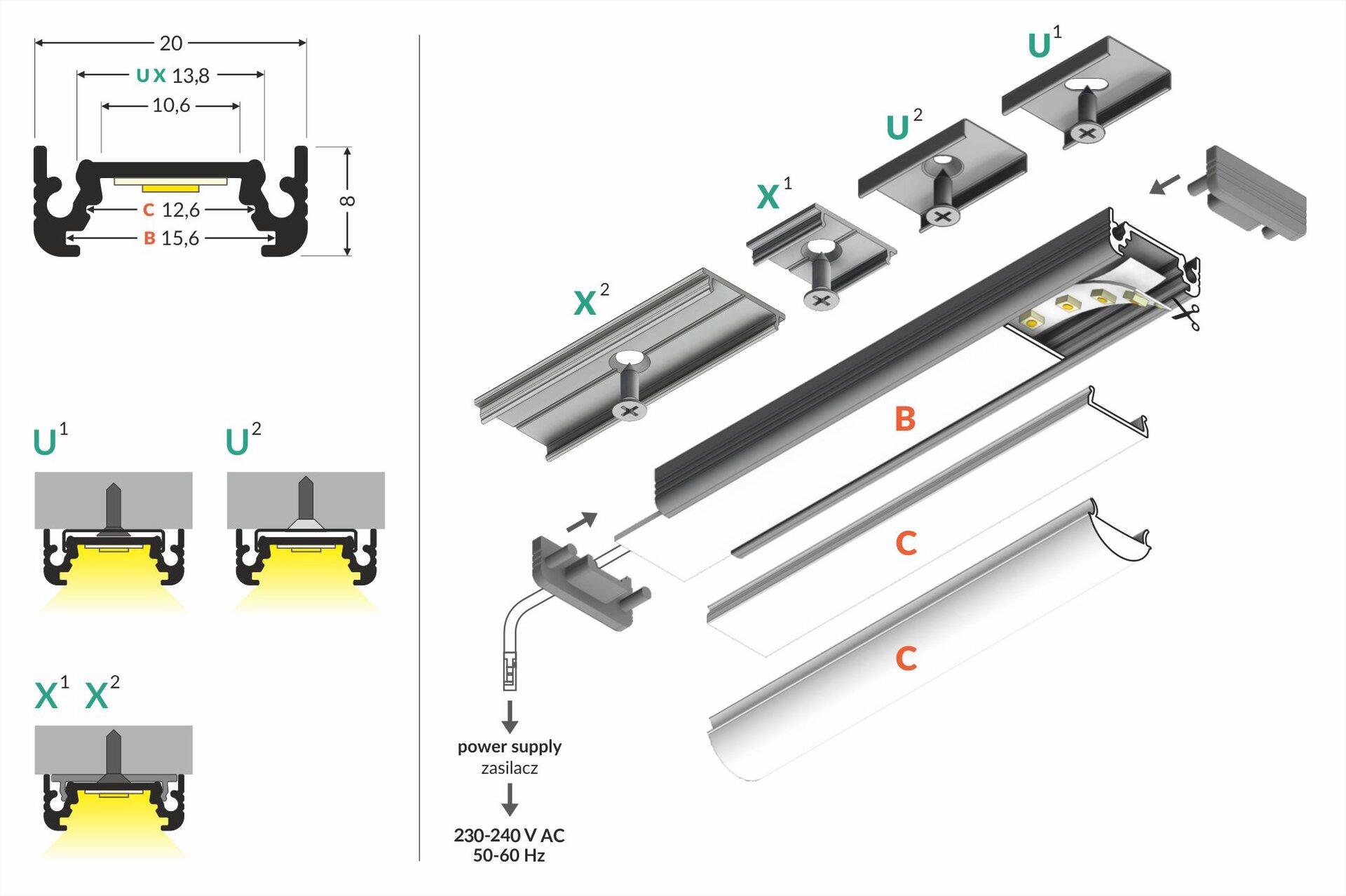 20

U X 13,8

10,6

C 12,6

B 15,6

8

$U^1$ $U^2$

$X^1$ $X^2$

$U^1$

$U^2$

$X^1$

$X^2$

B

C

C

power supply
zasilacz

230-240 V AC
50-60 Hz