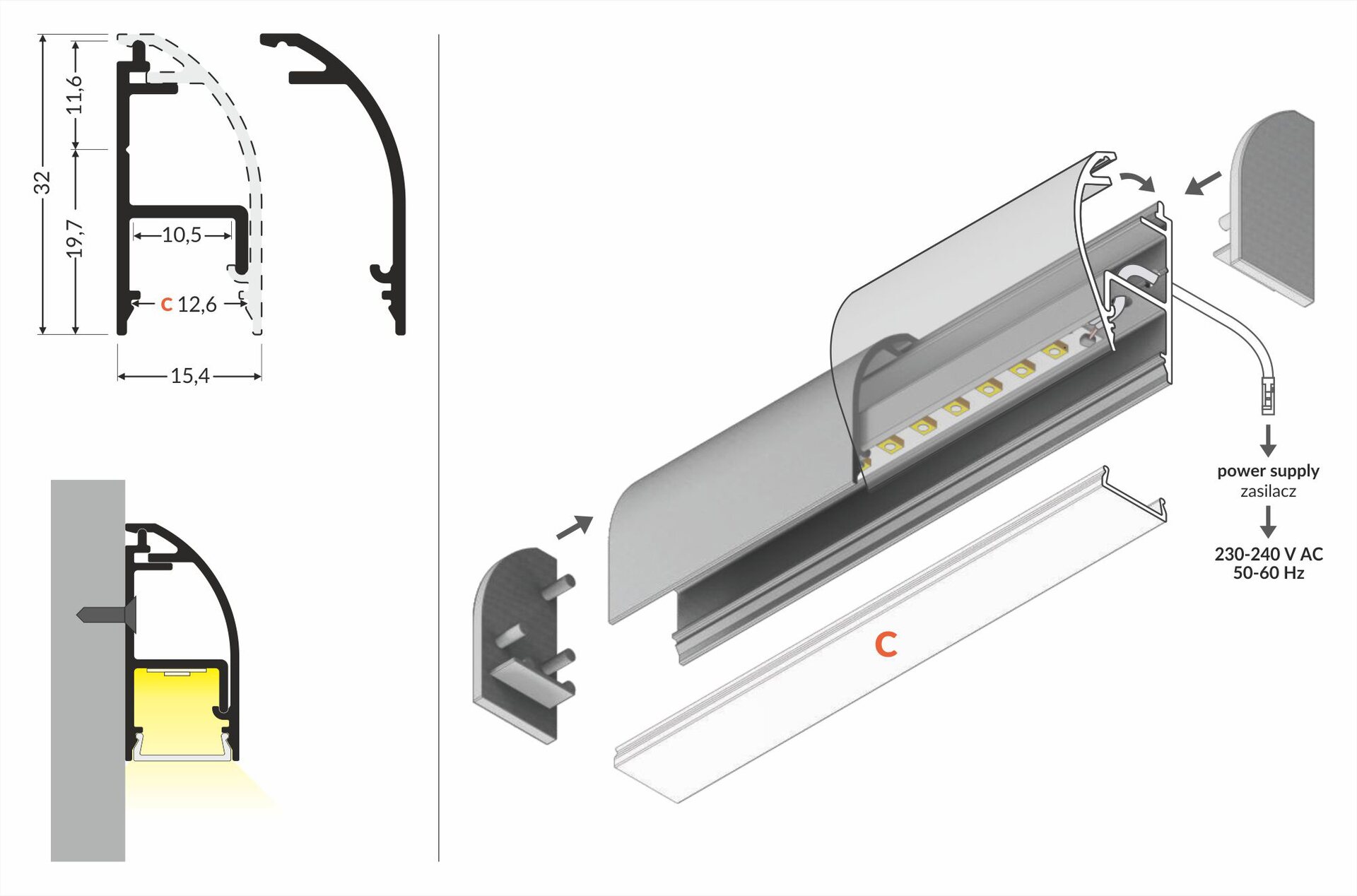 32
11,6
19,7
10,5
C 12,6
15,4

C

power supply
zasilacz

230-240 V AC
50-60 Hz