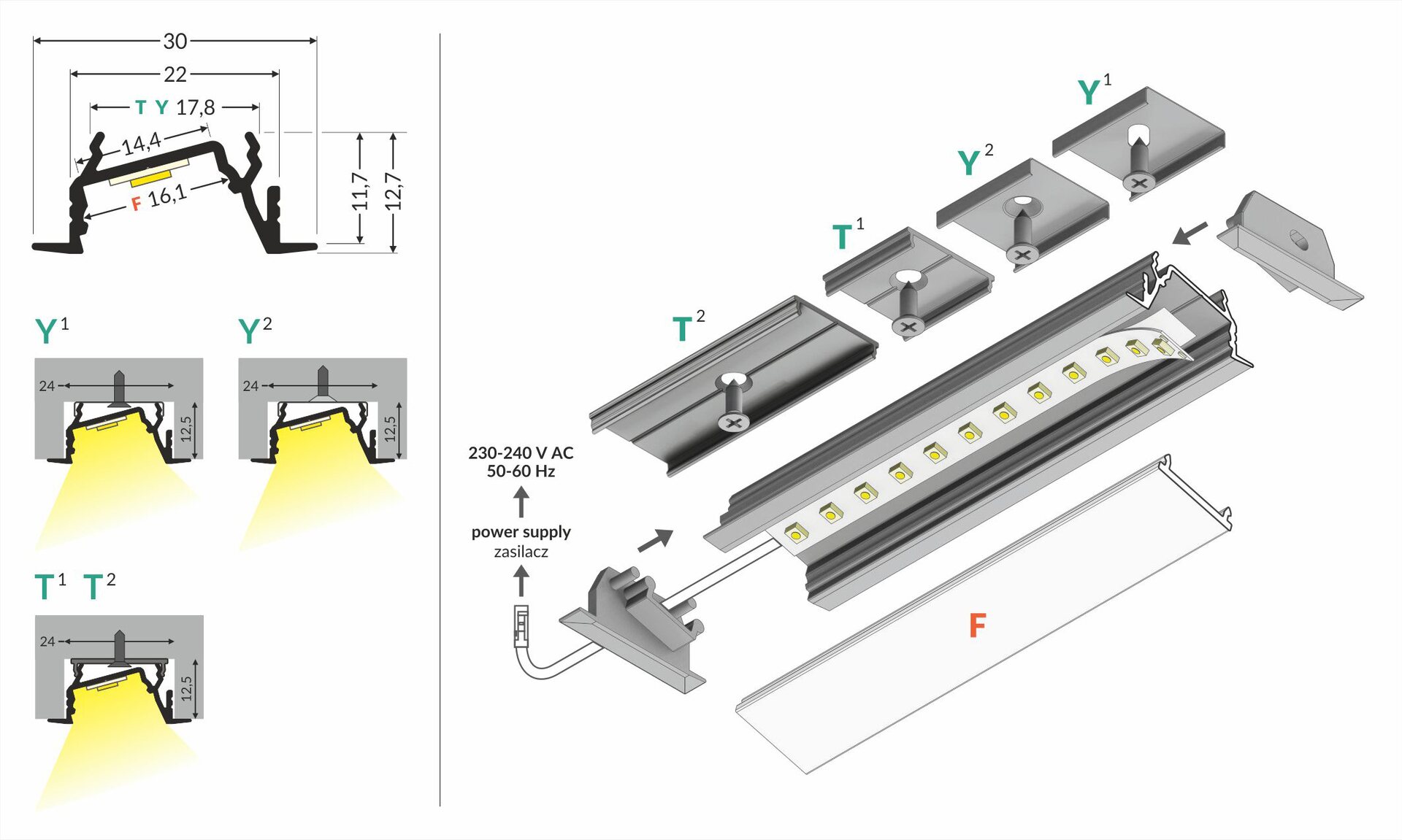 30
22
T Y 17,8
14,4
F 16,1
11,7
12,7

$Y^1$
24
12,5

$Y^2$
24
12,5

$T^1$ $T^2$
24
12,5

$Y^1$
$Y^2$
$T^1$
$T^2$

230-240 V AC
50-60 Hz
power supply
zasilacz

F