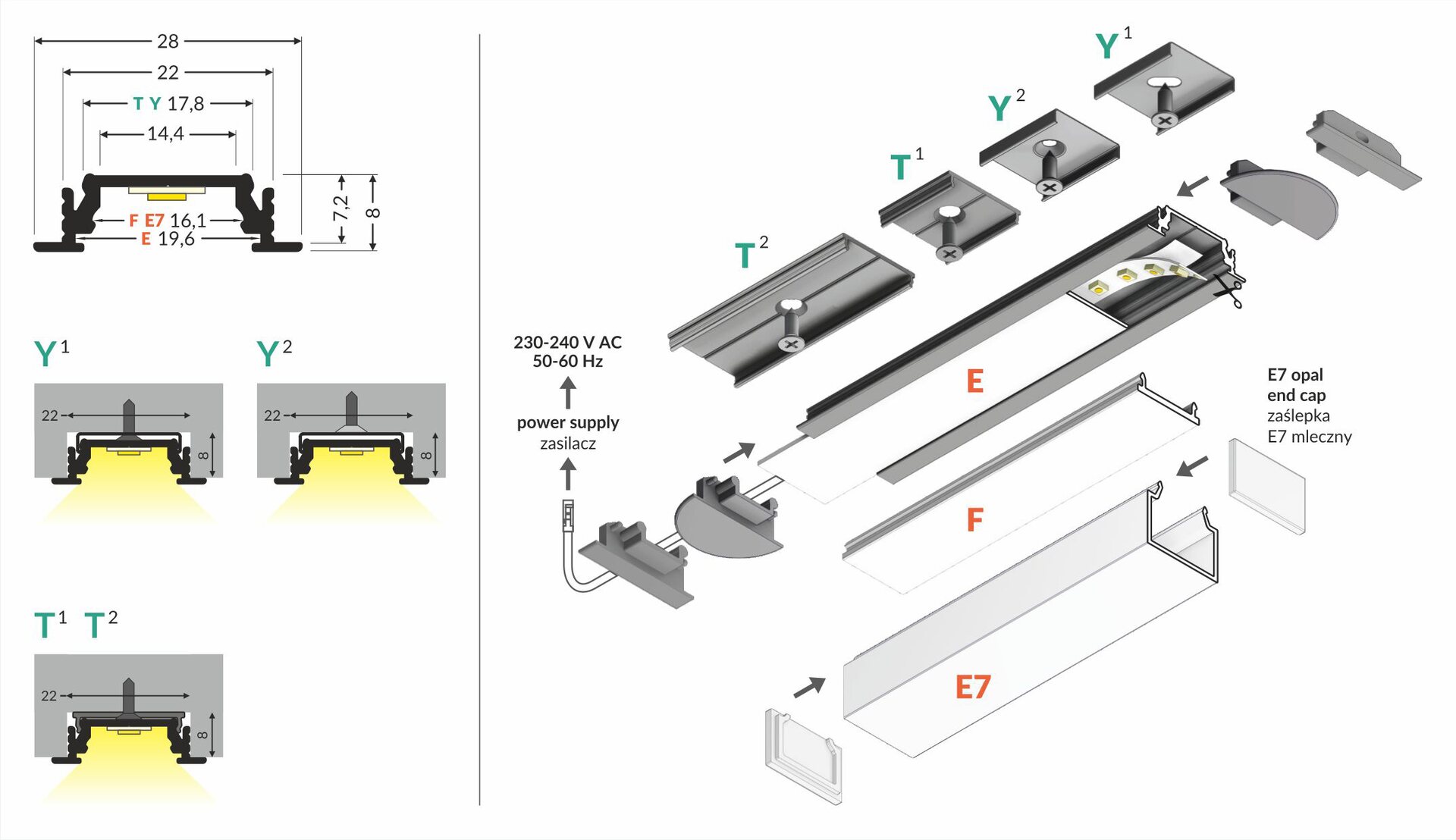 28
22
T Y 17,8
14,4
F E7 16,1
E 19,6
7,2
8

$Y^1$
22
8

$Y^2$
22
8

$T^1$ $T^2$
22
8

$Y^1$
$Y^2$
$T^1$
$T^2$

230-240 V AC
50-60 Hz

power supply
zasilacz

E

F

E7

E7 opal
end cap
zaślepka
E7 mleczny