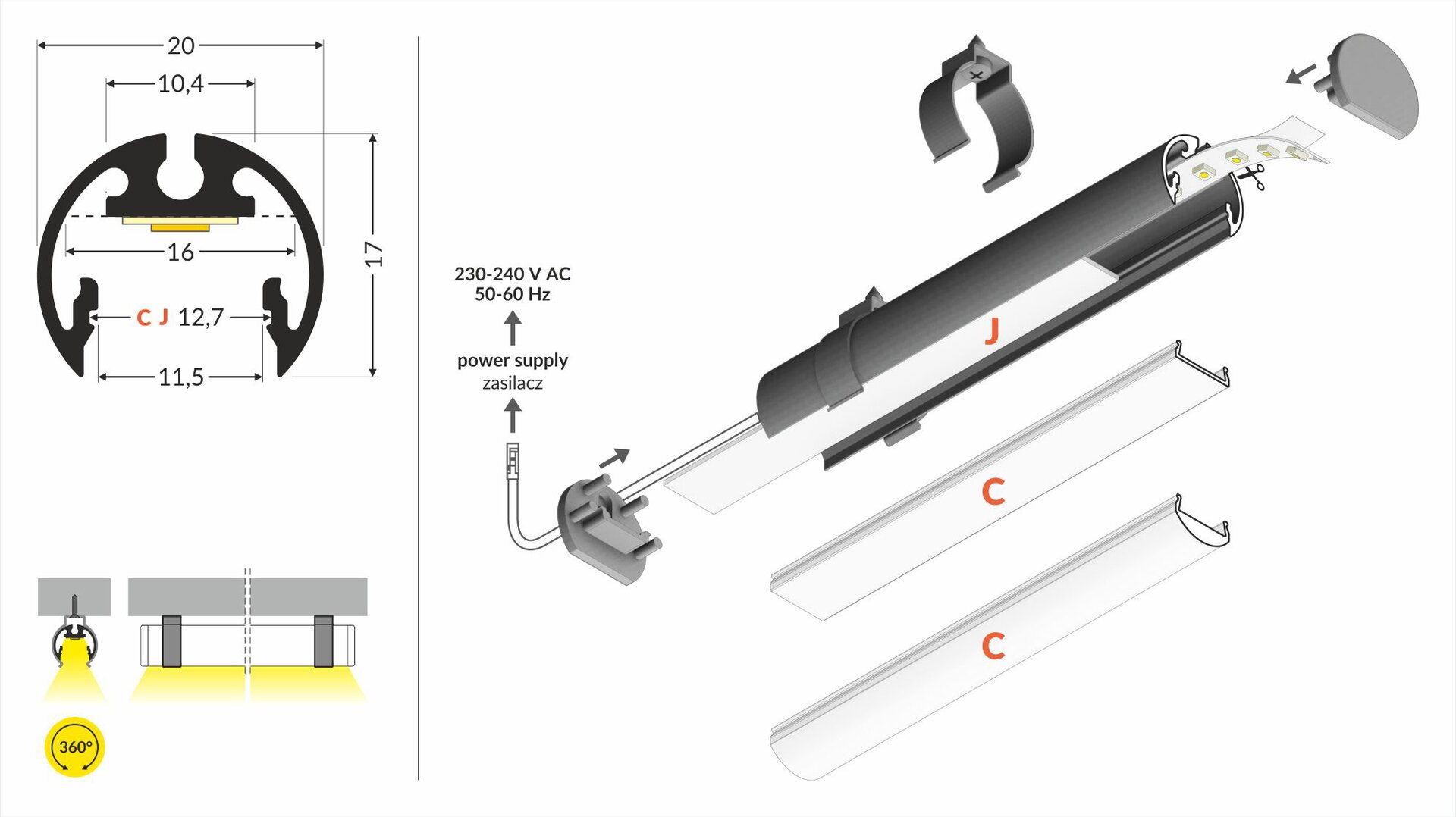 20
10,4
16
17
C J 12,7
11,5

360°

230-240 V AC
50-60 Hz
power supply
zasilacz

J
C
C